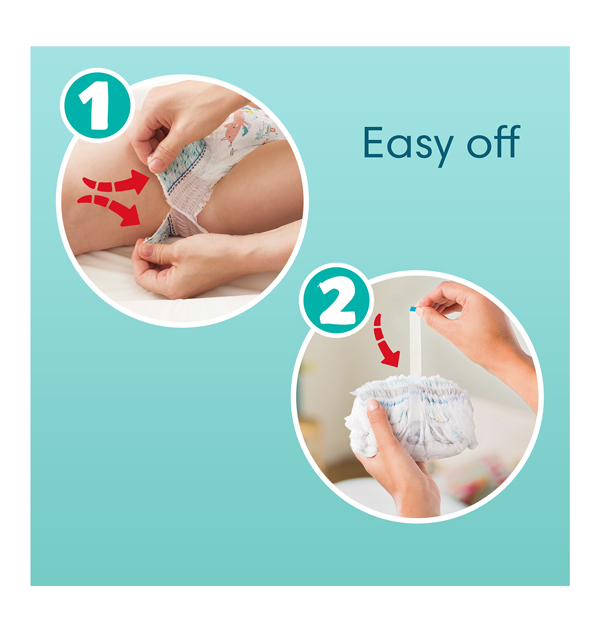 1

Easy off

2