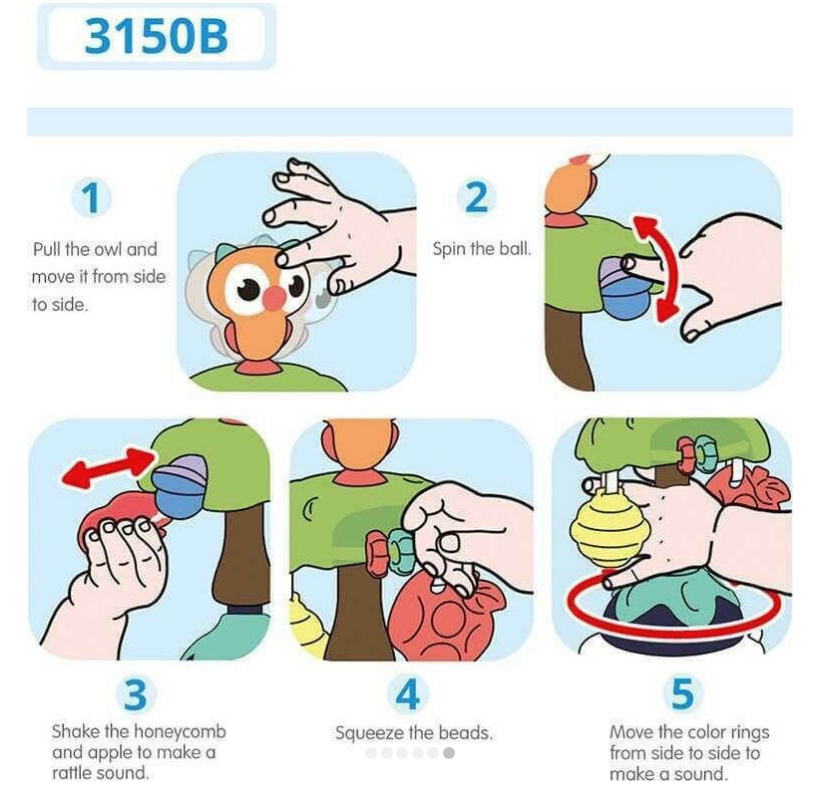 3150B

1

Pull the owl and move it from side to side.

2

Spin the ball.

3

Shake the honeycomb and apple to make a rattle sound.

4

Squeeze the beads.

5

Move the color rings from side to side to make a sound.